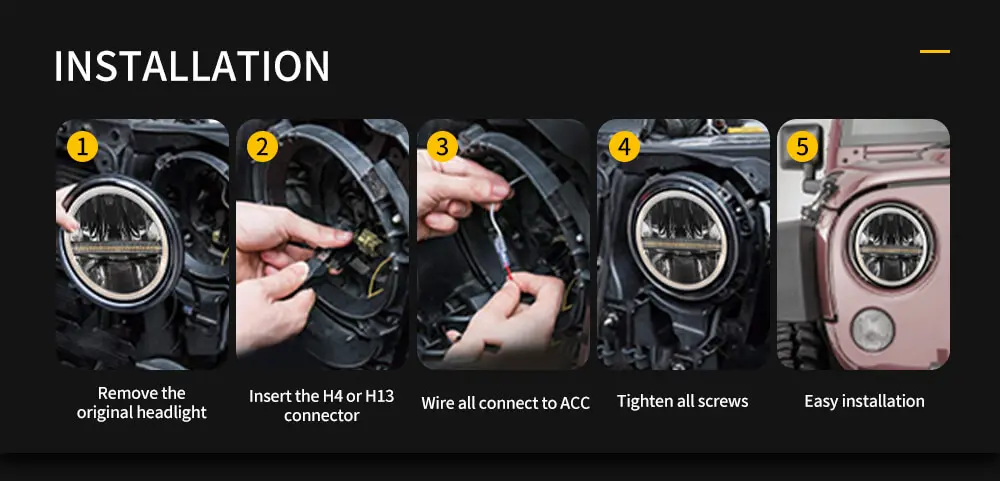 INSTALLATION

1
Remove the original headlight

2
Insert the H4 or H13 connector

3
Wire all connect to ACC

4
Tighten all screws

5
Easy installation