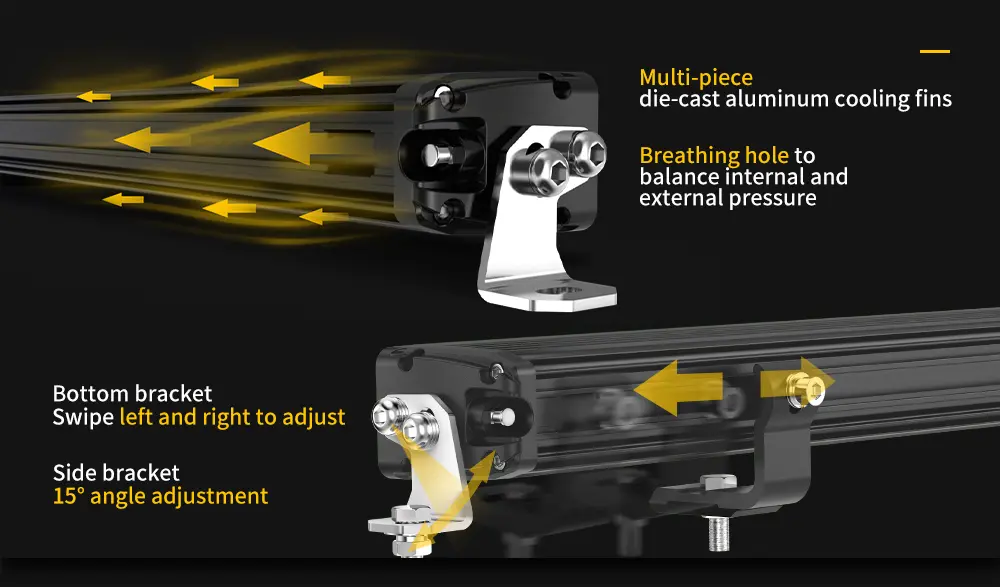 Multi-piece
die-cast aluminum cooling fins

Breathing hole to
balance internal and
external pressure

Bottom bracket
Swipe left and right to adjust

Side bracket
15° angle adjustment