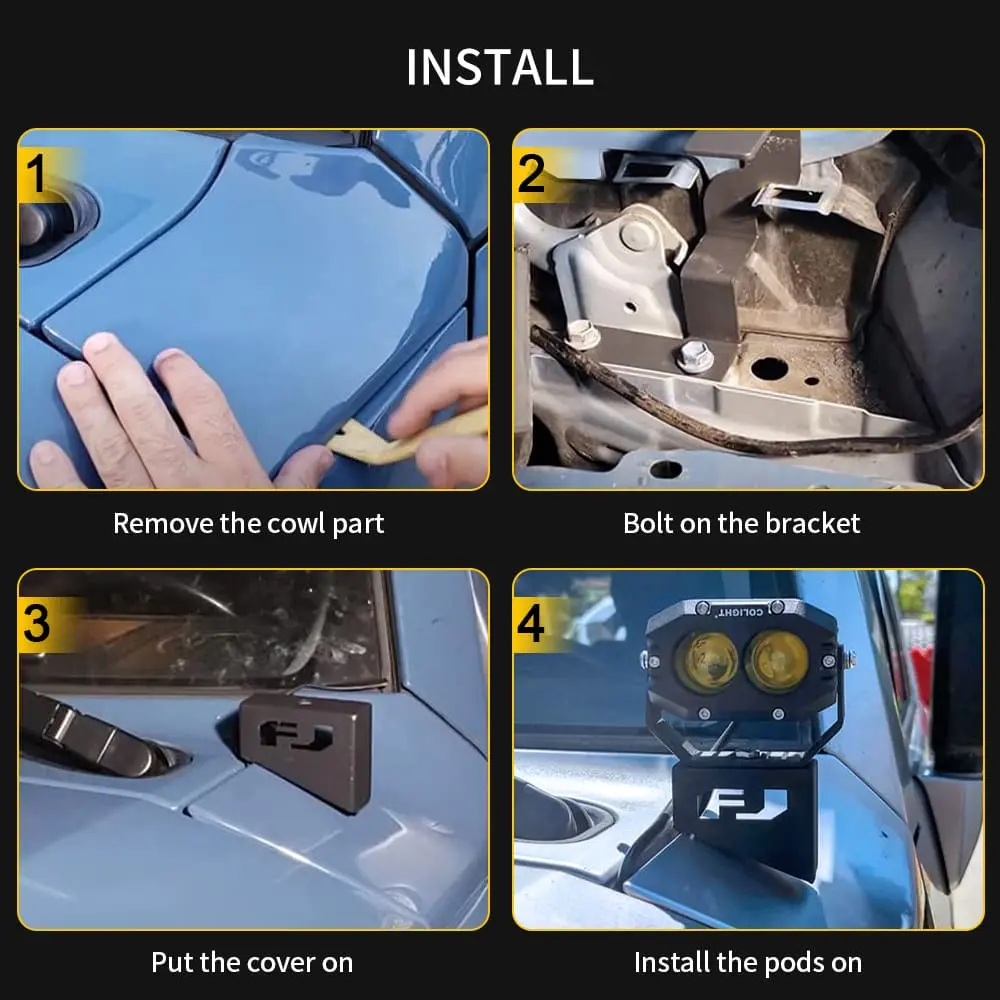 INSTALL

1

Remove the cowl part

2

Bolt on the bracket

3

FJ

Put the cover on

4

COLIGHT

FJ

Install the pods on