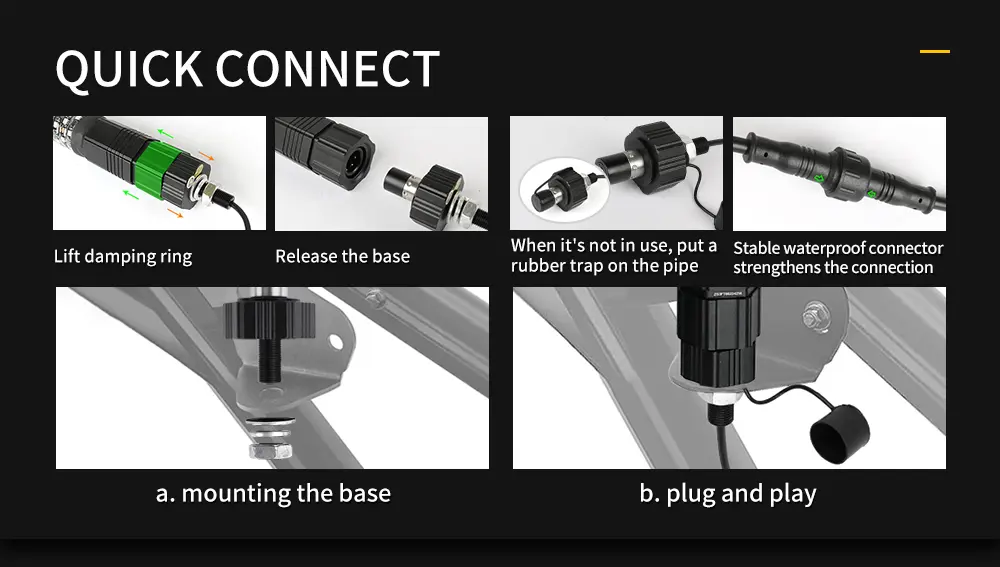 QUICK CONNECT

Lift damping ring

Release the base

When it's not in use, put a rubber trap on the pipe

Stable waterproof connector strengthens the connection

a. mounting the base

b. plug and play